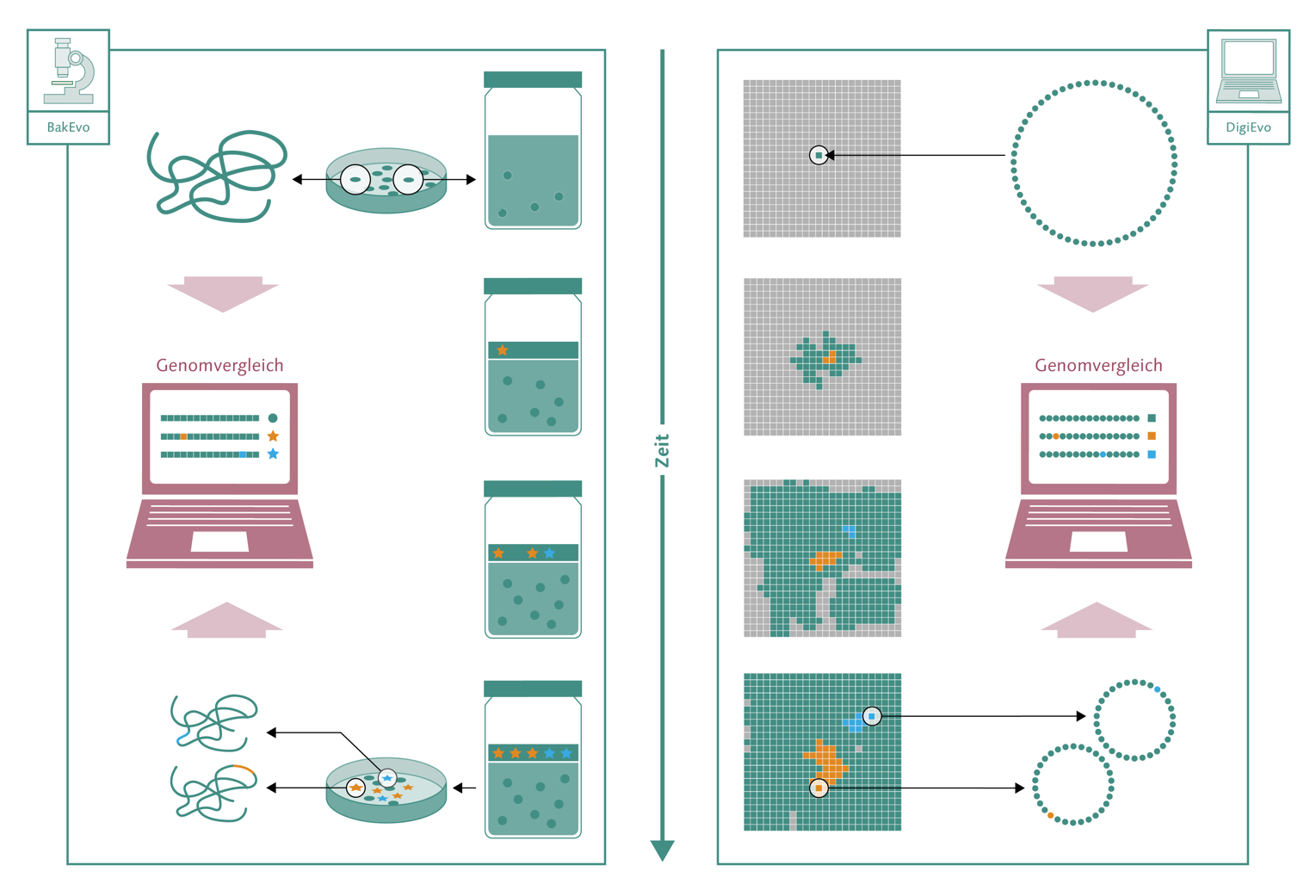 BakEvo

Genomvergleich

Zeit

DigiEvo

Genomvergleich